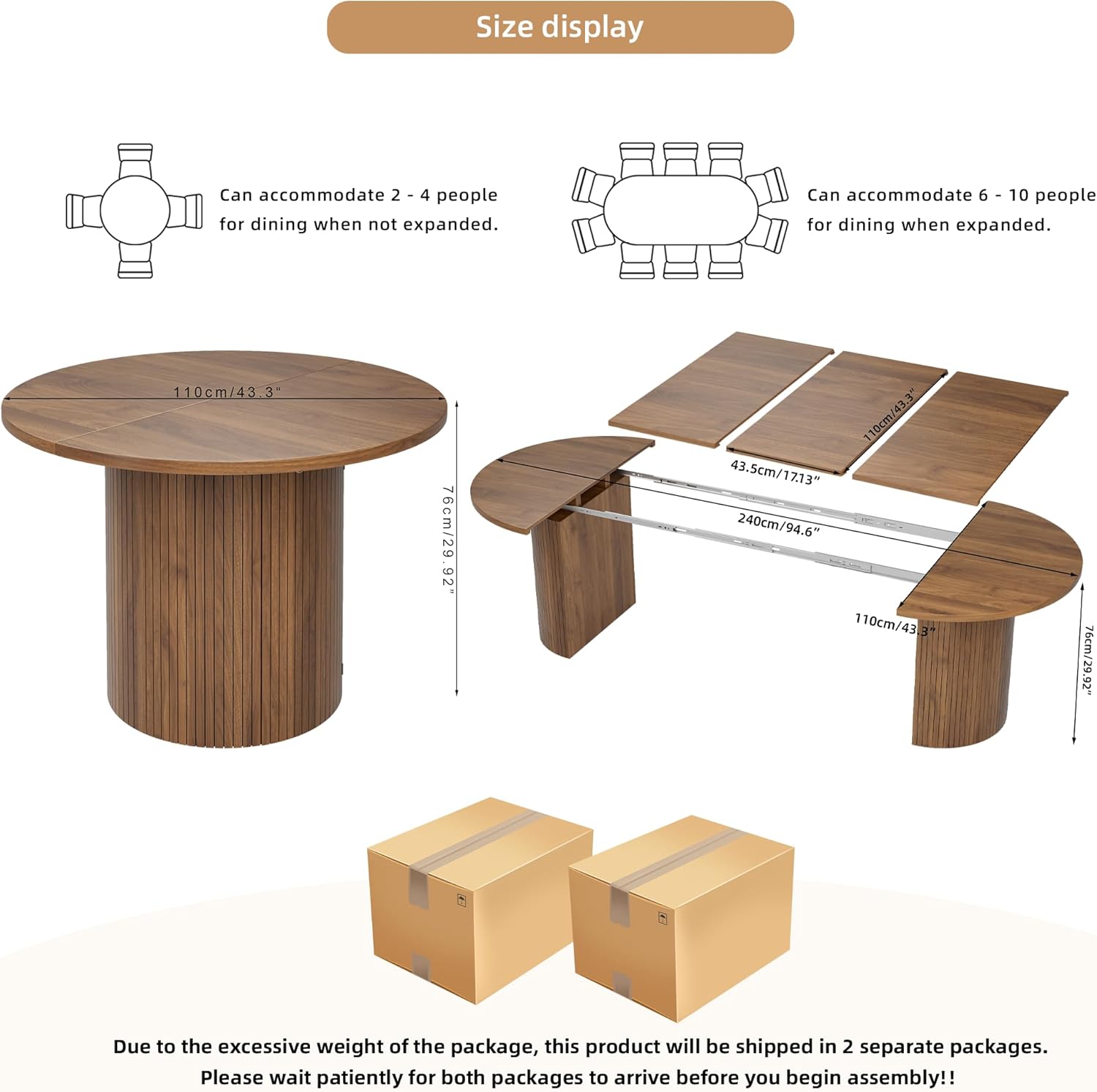 Size display

Can accommodate 2 - 4 people for dining when not expanded.

Can accommodate 6 - 10 people for dining when expanded.

110cm/43.3"

76cm/29.92"

110cm/43.3"

43.5cm/17.13"

240cm/94.6"

110cm/43.3"

76cm/29.92"

Due to the excessive weight of the package, this product will be shipped in 2 separate packages.
Please wait patiently for both packages to arrive before you begin assembly!!