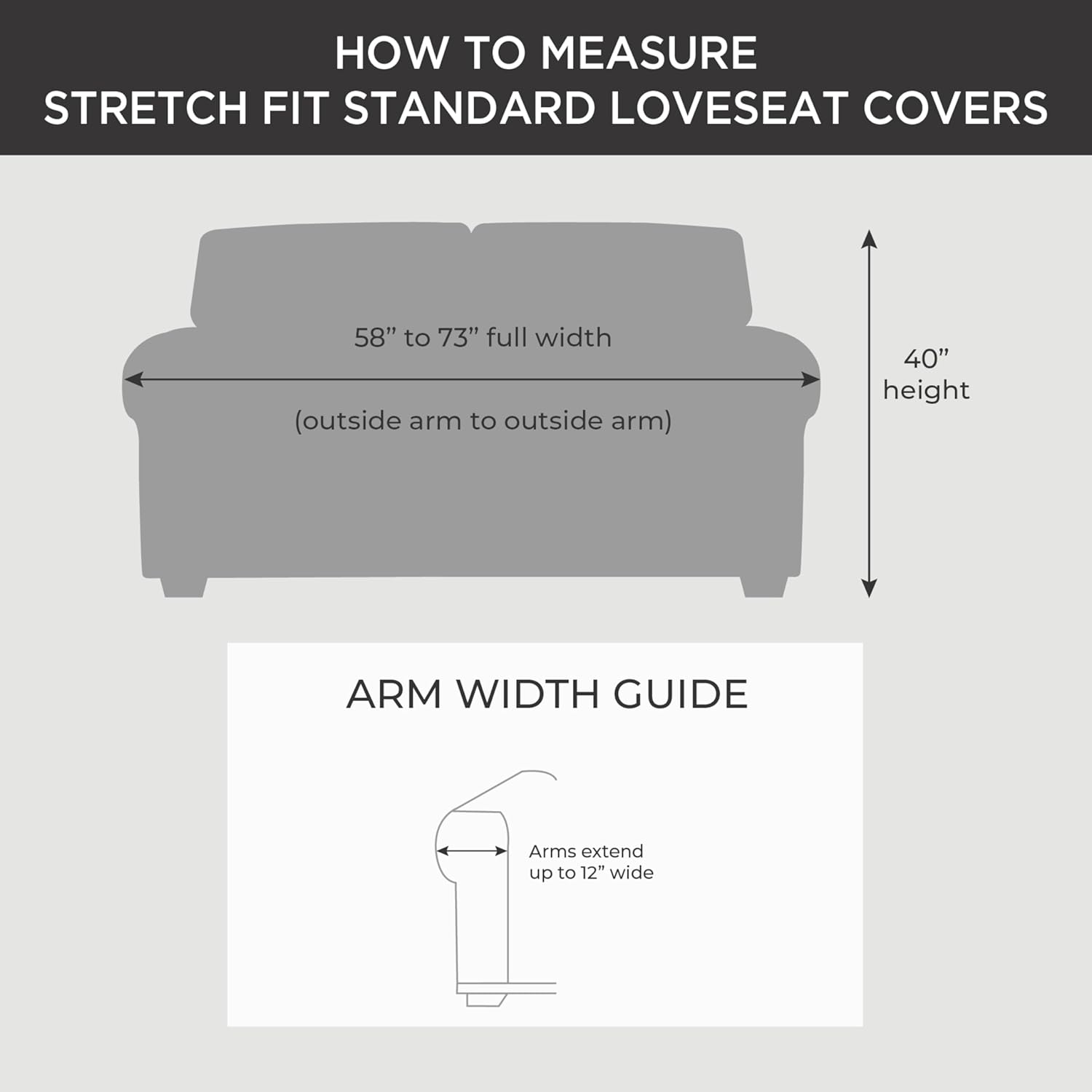 HOW TO MEASURE
STRETCH FIT STANDARD LOVESEAT COVERS

58” to 73” full width

(outside arm to outside arm)

40”
height

ARM WIDTH GUIDE

Arms extend
up to 12” wide